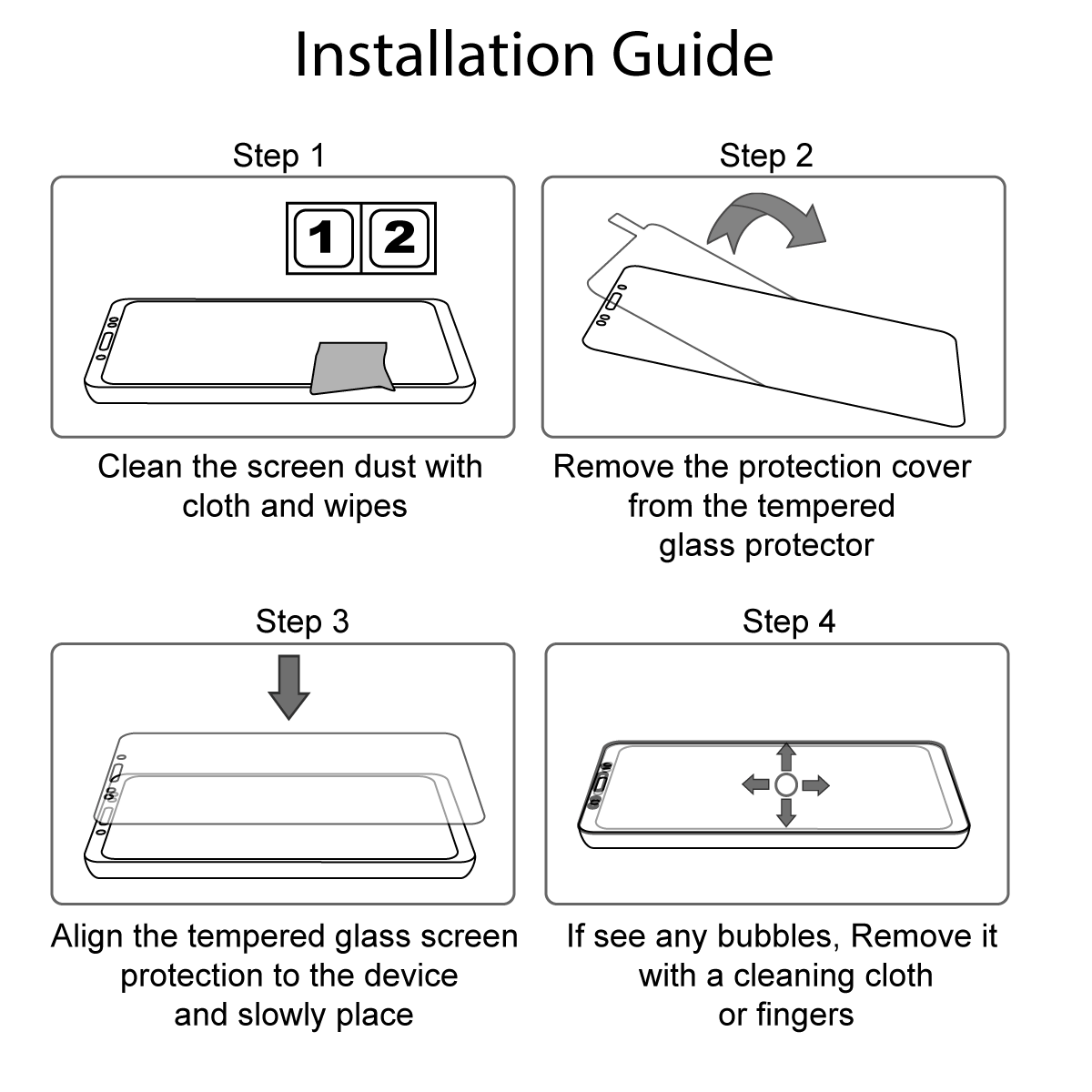 Installation Guide

Step 1

1 2

Clean the screen dust with cloth and wipes

Step 2

Remove the protection cover from the tempered glass protector

Step 3

Align the tempered glass screen protection to the device and slowly place

Step 4

If see any bubbles, Remove it with a cleaning cloth or fingers